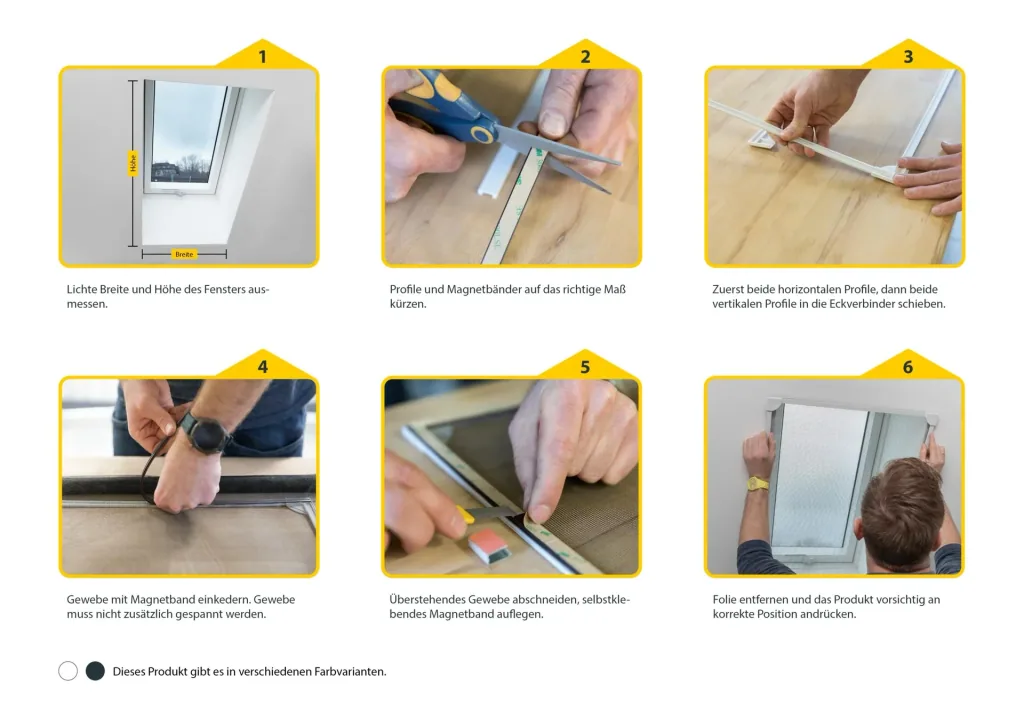 1

Höhe

Breite

Lichte Breite und Höhe des Fensters ausmessen.

2

Profile und Magnetbänder auf das richtige Maß kürzen.

3

Zuerst beide horizontalen Profile, dann beide vertikalen Profile in die Eckverbinder schieben.

4

Gewebe mit Magnetband einkedern. Gewebe muss nicht zusätzlich gespannt werden.

5

Überstehendes Gewebe abschneiden, selbstklebendes Magnetband auflegen.

6

Folie entfernen und das Produkt vorsichtig an korrekte Position andrücken.

Dieses Produkt gibt es in verschiedenen Farbvarianten.