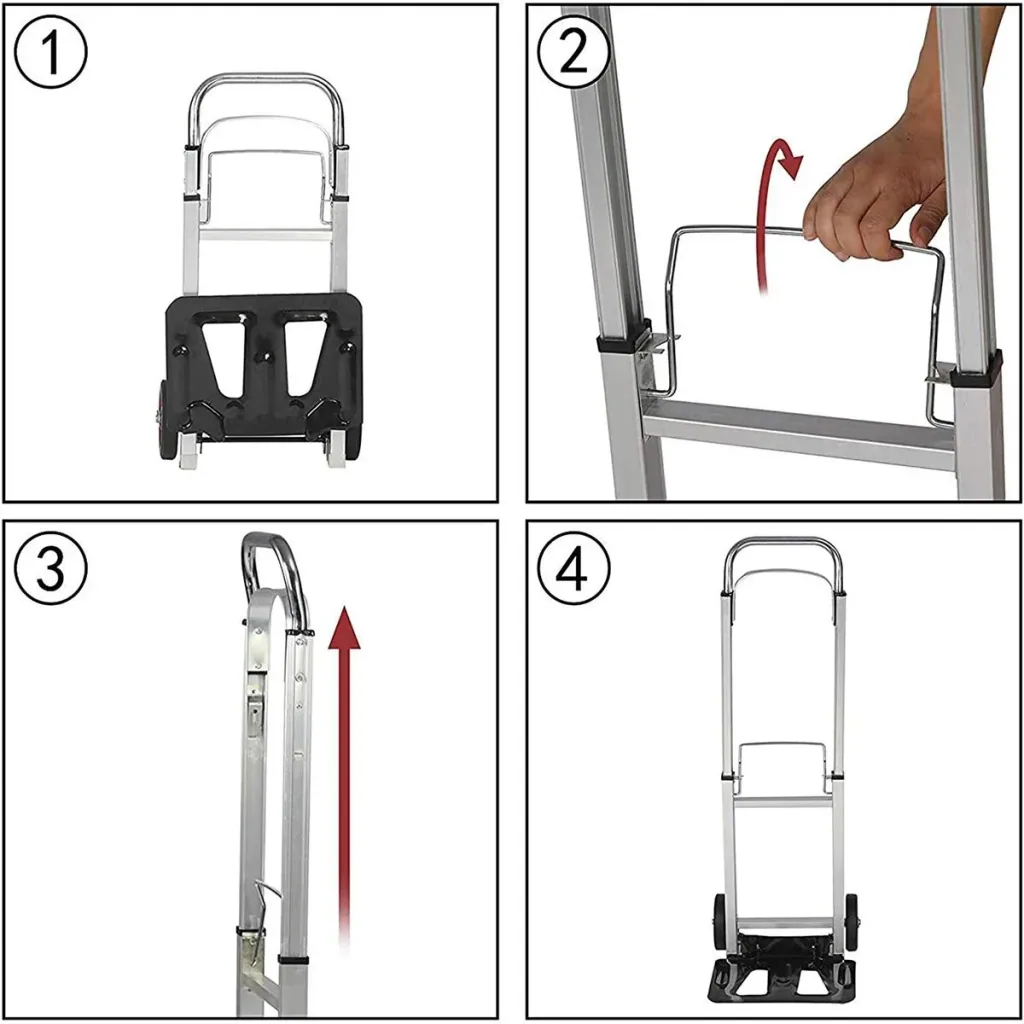 1

2

3

4